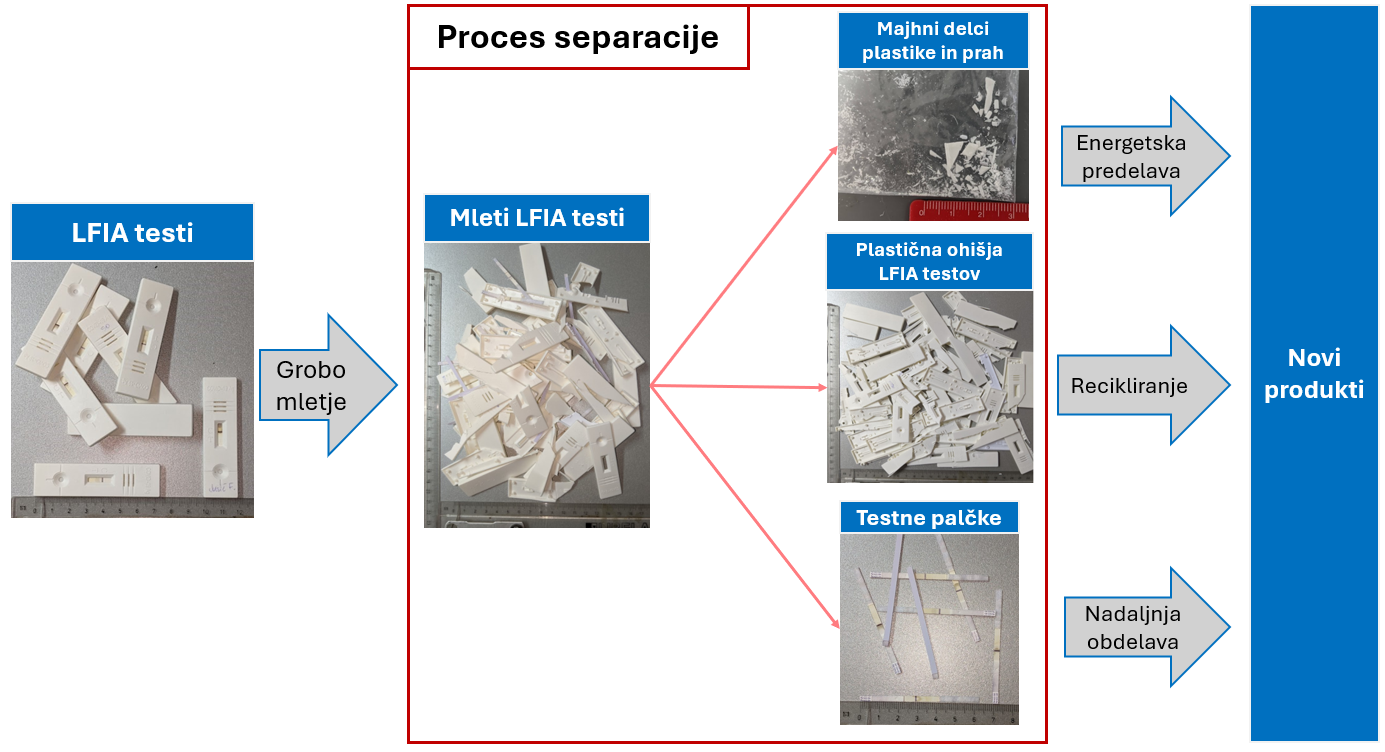 LFIA testi

Grobo mletje

Proces separacije

Mleti LFIA testi

Majhni delci plastike in prah

Plastična ohišja LFIA testov

Testne palčke

Energetska predelava

Recikliranje

Nadaljnja obdelava

Novi produkti